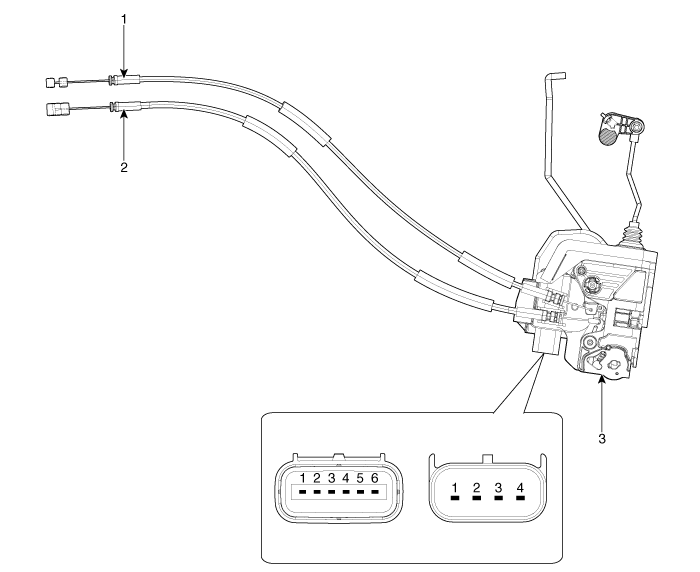 1
2
3
1 2 3 4 5 6
1 2 3 4