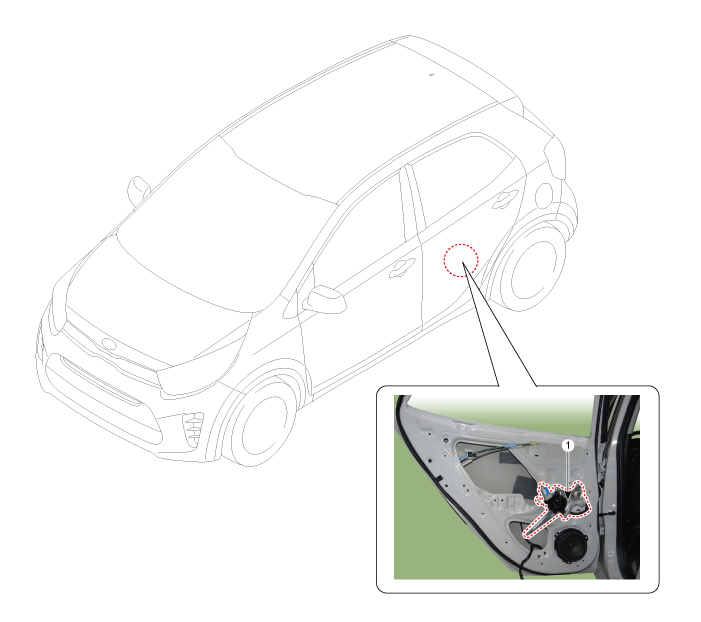 1