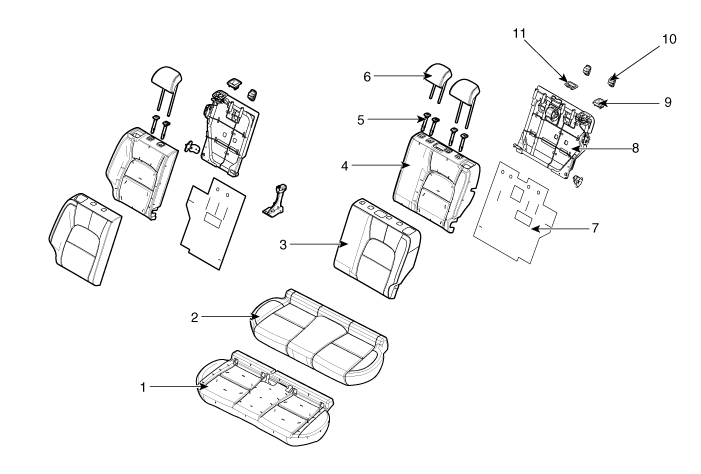 11
10
6
9
5
8
4
7
3
2
1