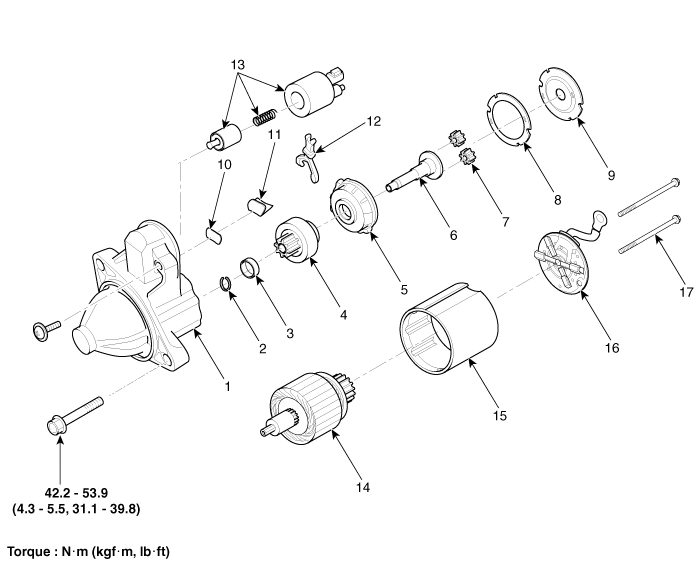 13
12
11
10
9
8
7
6
5
4
3
2
1
17
16
15
14

42.2 - 53.9
(4.3 - 5.5, 31.1 - 39.8)

Torque : N·m (kgf·m, lb·ft)