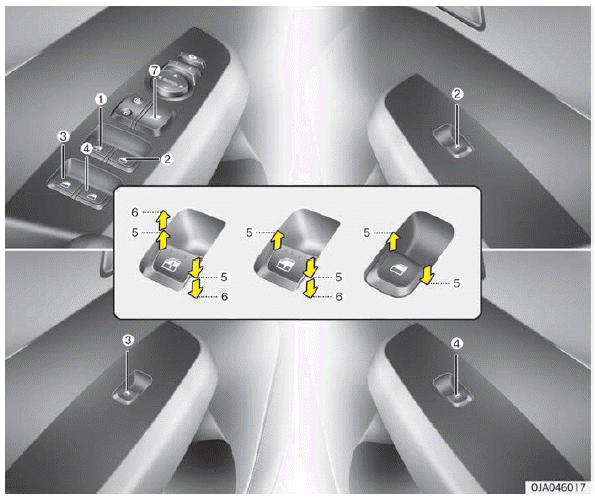 7
1
3
4
2
2
6
5
5
6
5
5
6
5
5
3
4
OJA046017