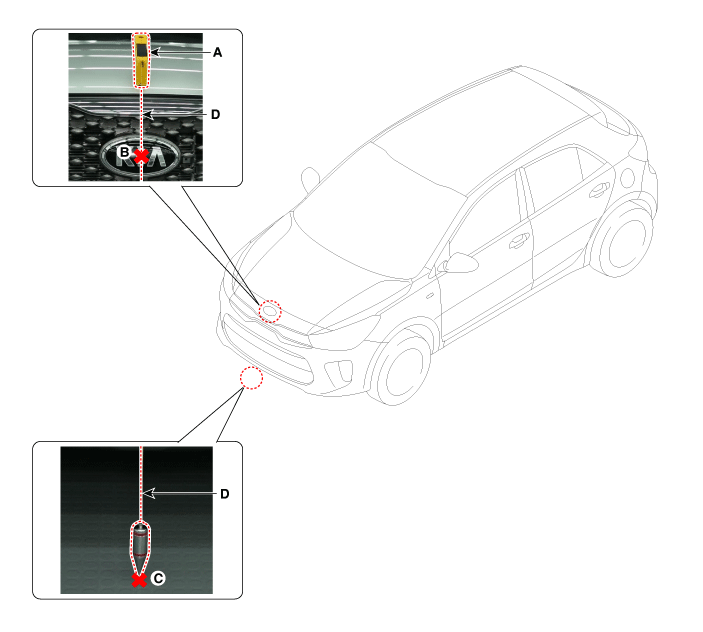 A
D
B
KIA
D
C