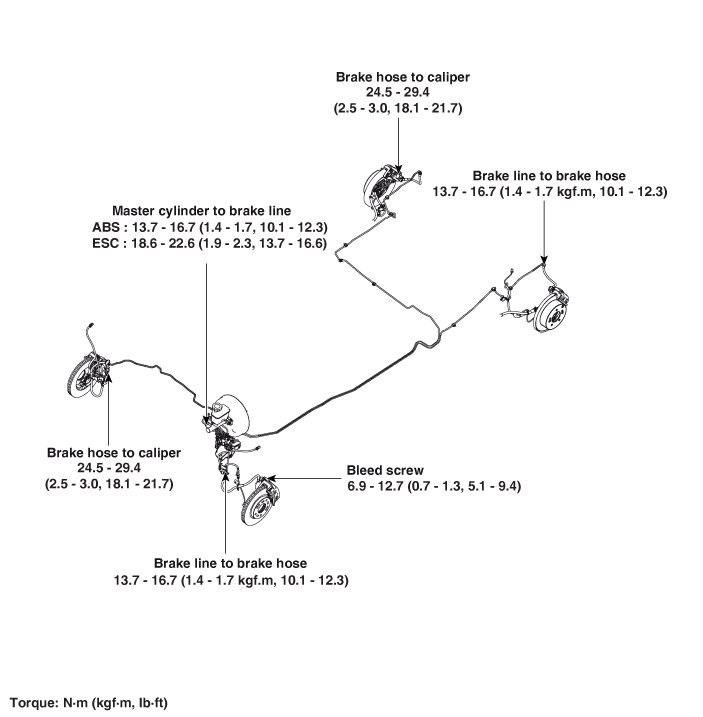 Brake hose to caliper
24.5 - 29.4
(2.5 - 3.0, 18.1 - 21.7)

Brake line to brake hose
13.7 - 16.7 (1.4 - 1.7 kgf.m, 10.1 - 12.3)

Master cylinder to brake line
ABS : 13.7 - 16.7 (1.4 - 1.7, 10.1 - 12.3)
ESC : 18.6 - 22.6 (1.9 - 2.3, 13.7 - 16.6)

Brake hose to caliper
24.5 - 29.4
(2.5 - 3.0, 18.1 - 21.7)

Bleed screw
6.9 - 12.7 (0.7 - 1.3, 5.1 - 9.4)

Brake line to brake hose
13.7 - 16.7 (1.4 - 1.7 kgf.m, 10.1 - 12.3)

Torque: N·m (kgf·m, lb·ft)