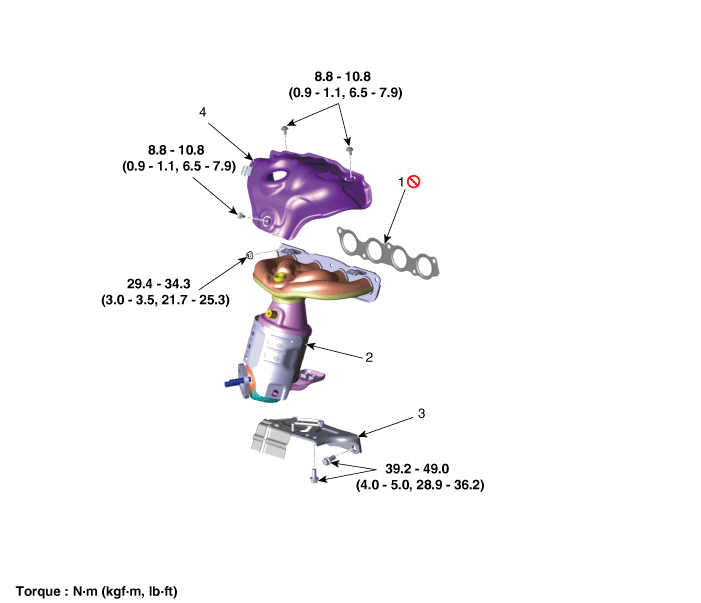 8.8 - 10.8
(0.9 - 1.1, 6.5 - 7.9)

4

8.8 - 10.8
(0.9 - 1.1, 6.5 - 7.9)

1

29.4 - 34.3
(3.0 - 3.5, 21.7 - 25.3)

2

3

39.2 - 49.0
(4.0 - 5.0, 28.9 - 36.2)

Torque : N·m (kgf·m, lb·ft)