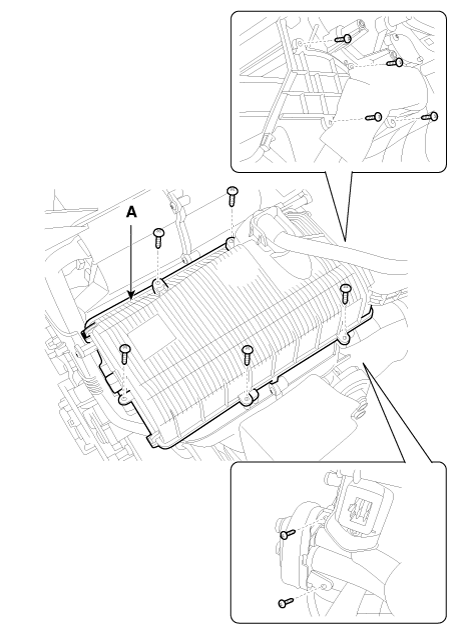 A