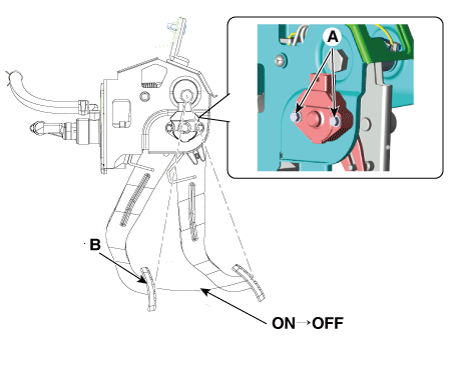 A

B

ON→OFF