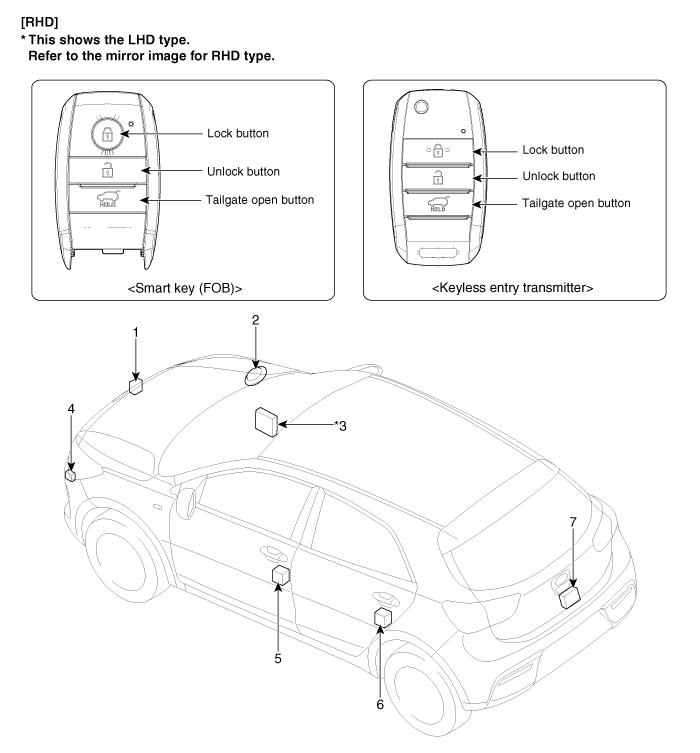 [RHD]
* This shows the LHD type.
Refer to the mirror image for RHD type.

Lock button
Unlock button
Tailgate open button
HOLD
<Smart key (FOB)>

Lock button
Unlock button
Tailgate open button
HOLD
<Keyless entry transmitter>

1
2
*3
4
5
6
7