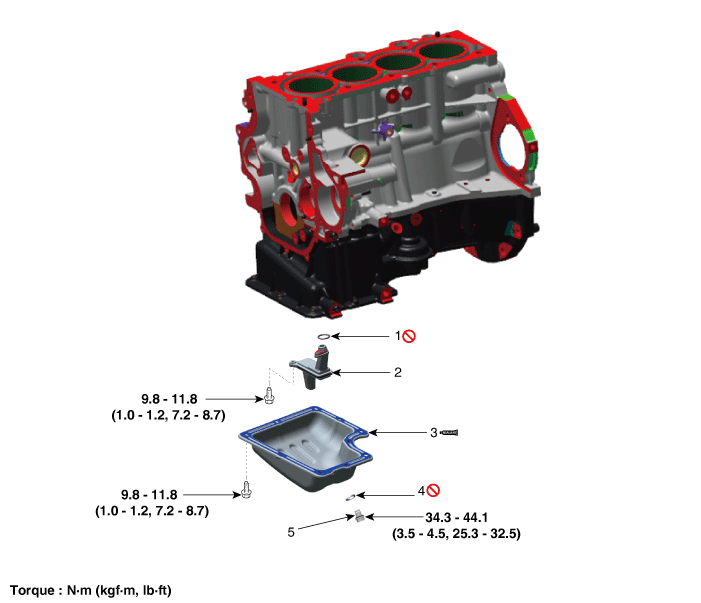 1

2

9.8 - 11.8
(1.0 - 1.2, 7.2 - 8.7)

3

9.8 - 11.8
(1.0 - 1.2, 7.2 - 8.7)

4

5

34.3 - 44.1
(3.5 - 4.5, 25.3 - 32.5)

Torque : N·m (kgf·m, lb·ft)