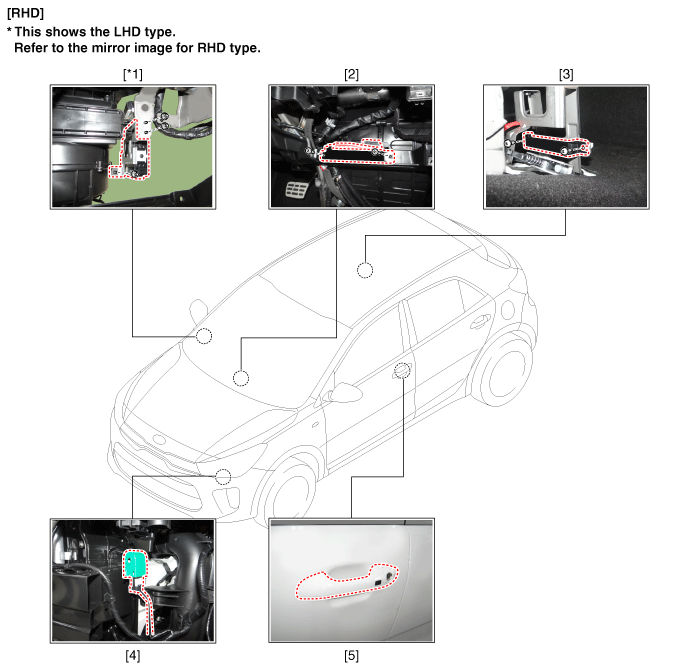 [RHD]
* This shows the LHD type.
Refer to the mirror image for RHD type.

[*1]

[2]

[3]

[4]

[5]