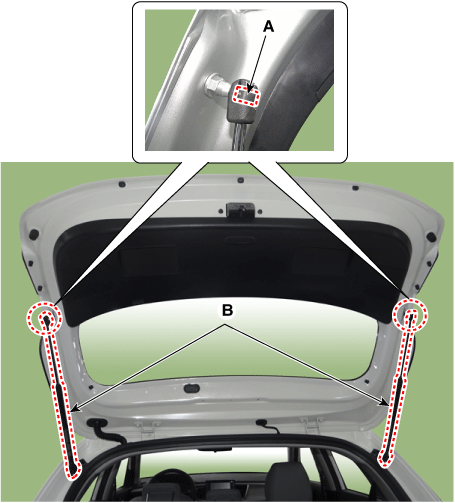 A

B