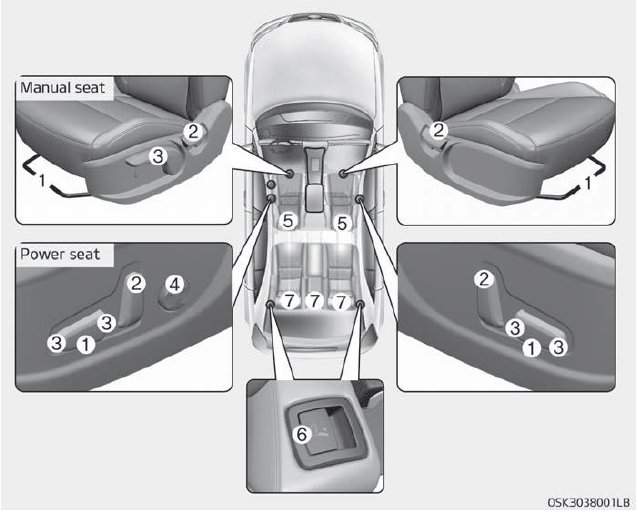 Manual seat

2

3

1

2

1

5

5

Power seat

2

4

3

3

1

7

7

7

2

3

1

3

6

OSK3038001LB