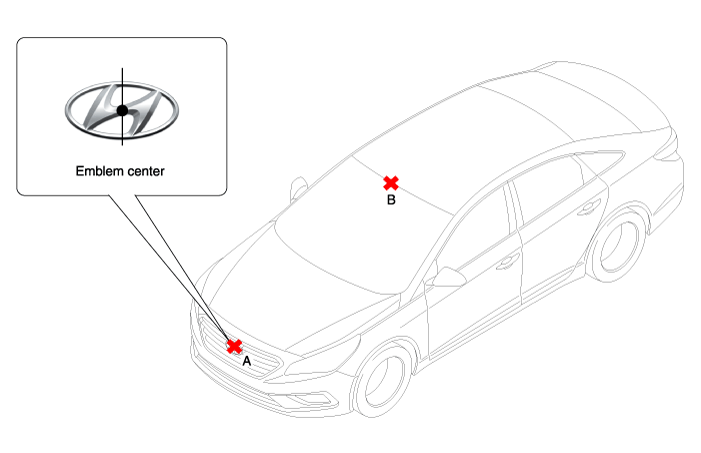 Emblem center

B

A