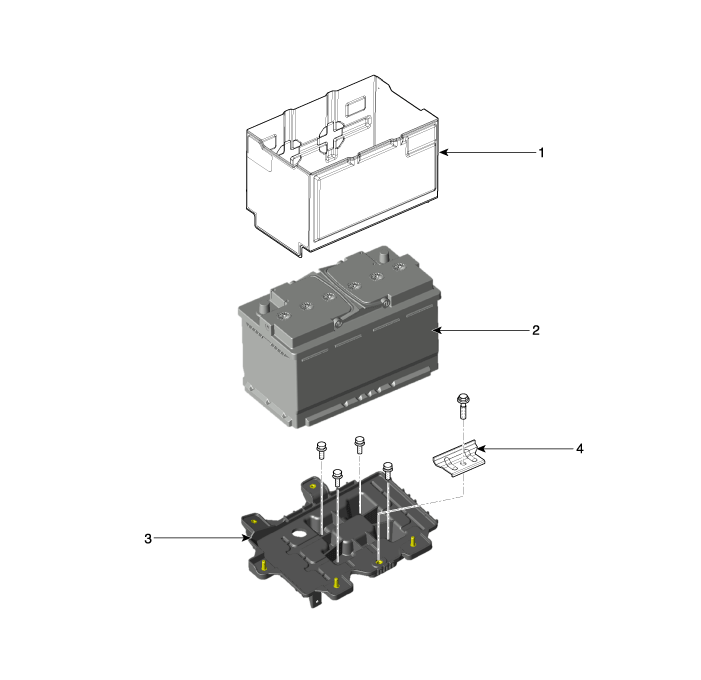 1

2

4

3