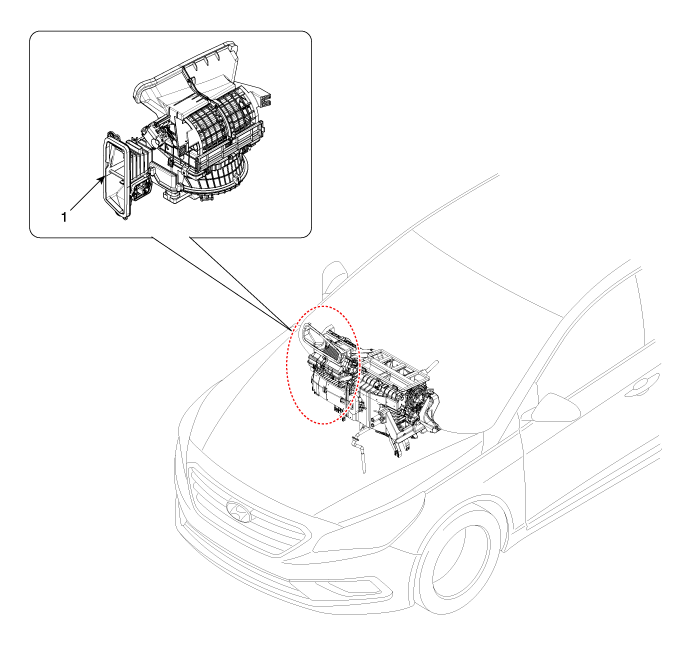 1