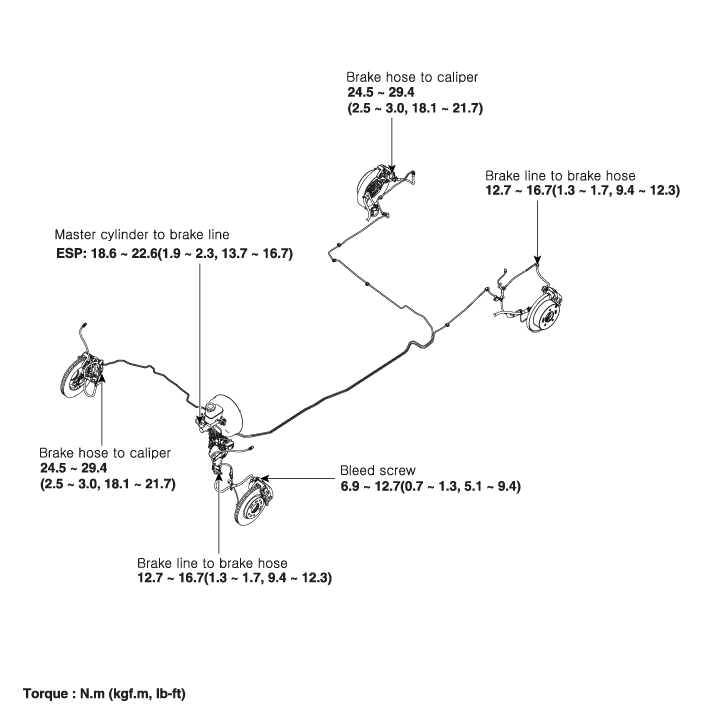 Brake hose to caliper
24.5 ~ 29.4
(2.5 ~ 3.0, 18.1 ~ 21.7)

Brake line to brake hose
12.7 ~ 16.7(1.3 ~ 1.7, 9.4 ~ 12.3)

Master cylinder to brake line
ESP: 18.6 ~ 22.6(1.9 ~ 2.3, 13.7 ~ 16.7)

Brake hose to caliper
24.5 ~ 29.4
(2.5 ~ 3.0, 18.1 ~ 21.7)

Bleed screw
6.9 ~ 12.7(0.7 ~ 1.3, 5.1 ~ 9.4)

Brake line to brake hose
12.7 ~ 16.7(1.3 ~ 1.7, 9.4 ~ 12.3)

Torque : N.m (kgf.m, lb-ft)