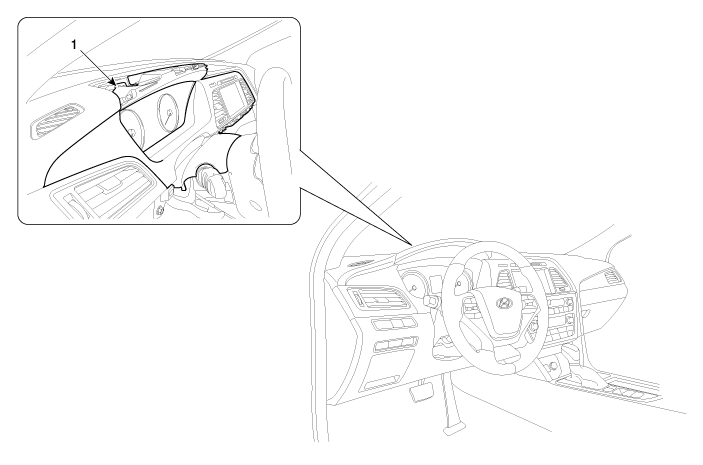 1