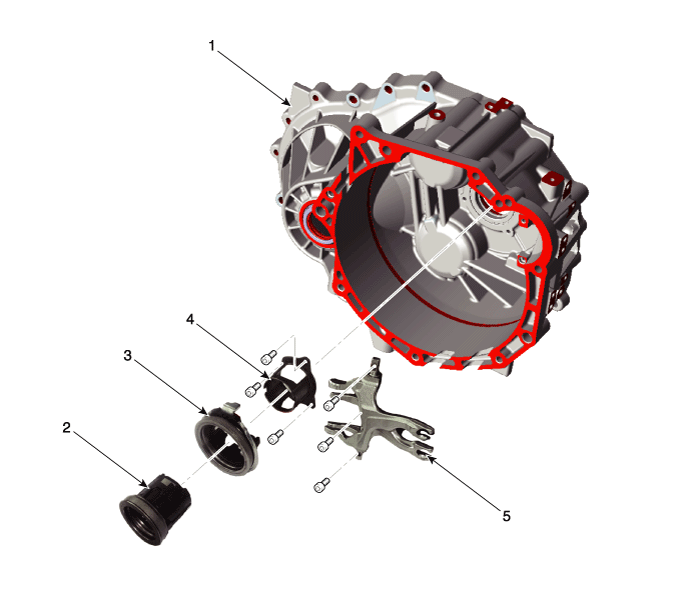 1
4
3
2
5