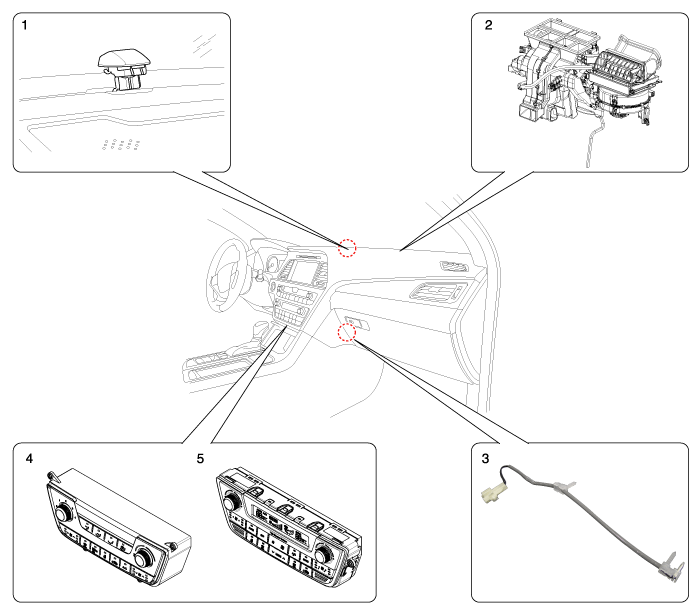 1

2

4

5

3