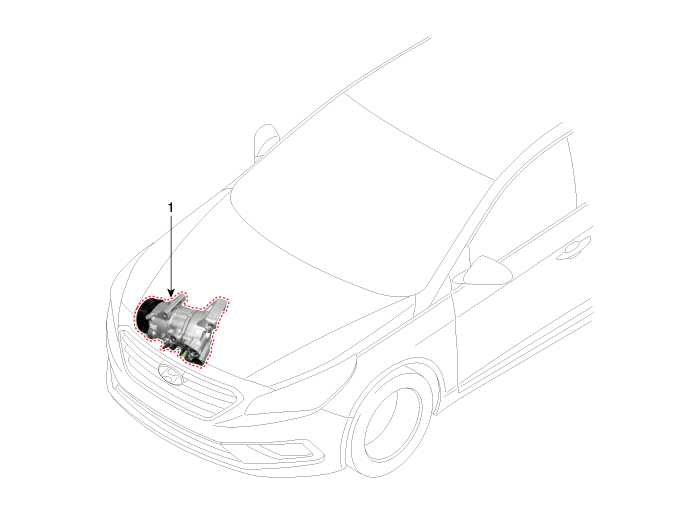 1