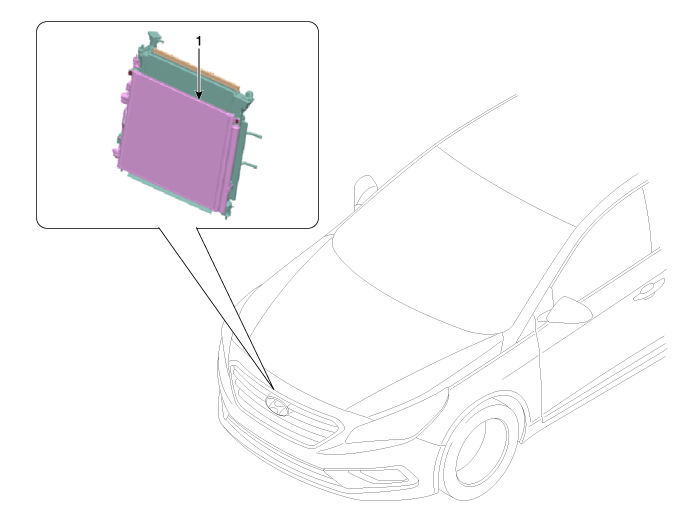 1