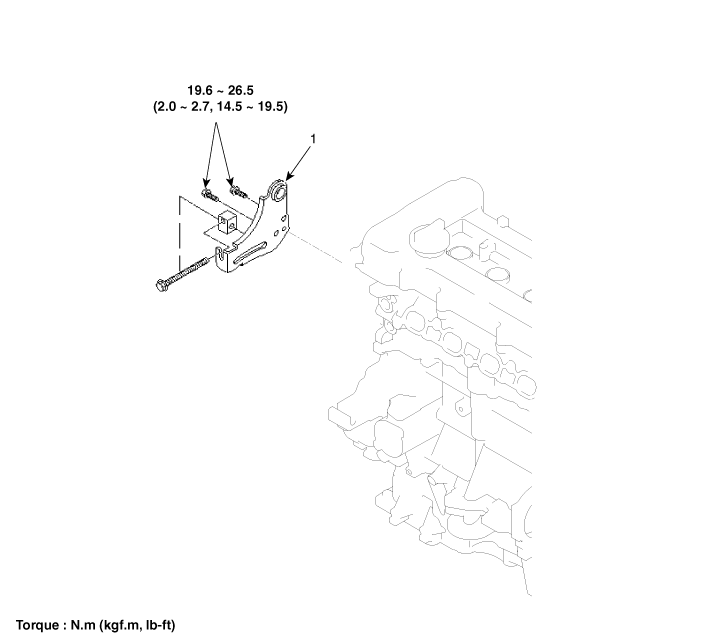 19.6 ~ 26.5
(2.0 ~ 2.7, 14.5 ~ 19.5)

1

Torque : N.m (kgf.m, lb-ft)