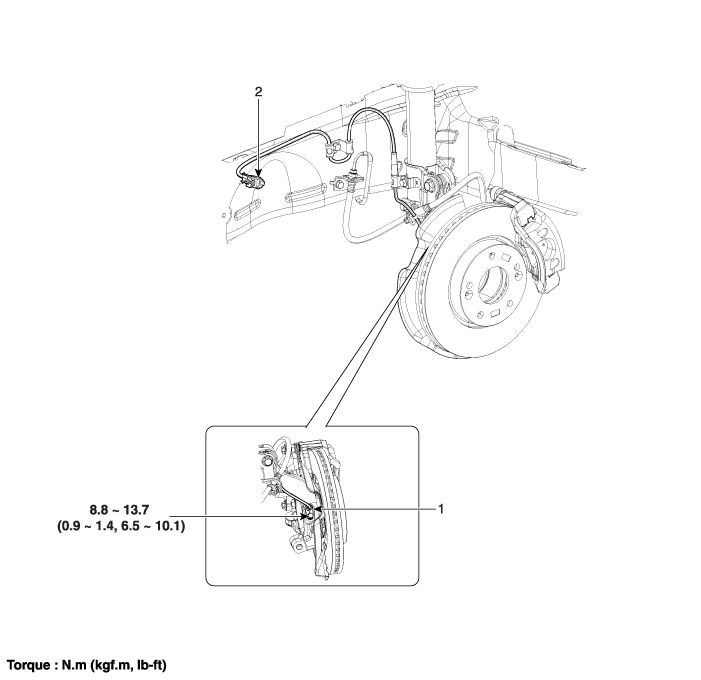 2

8.8 ~ 13.7
(0.9 ~ 1.4, 6.5 ~ 10.1)

1

Torque : N.m (kgf.m, lb-ft)