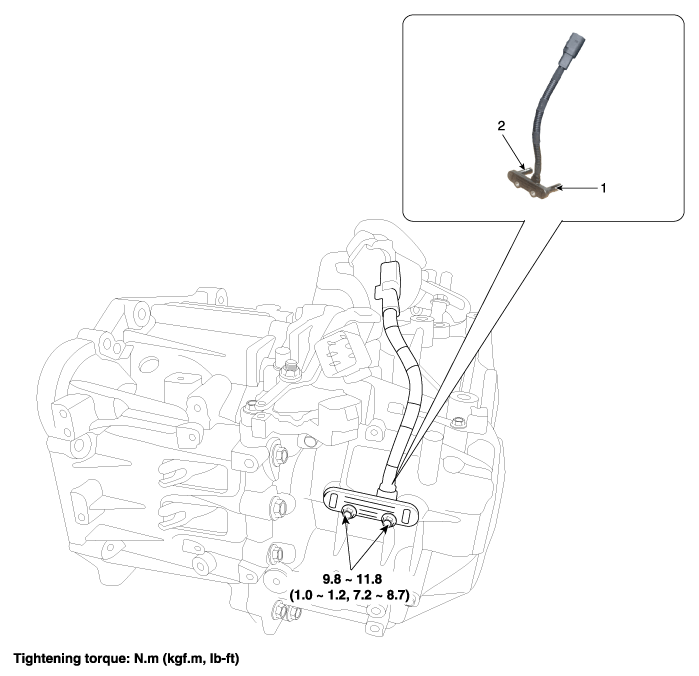 2

1

9.8 ~ 11.8
(1.0 ~ 1.2, 7.2 ~ 8.7)

Tightening torque: N.m (kgf.m, lb-ft)