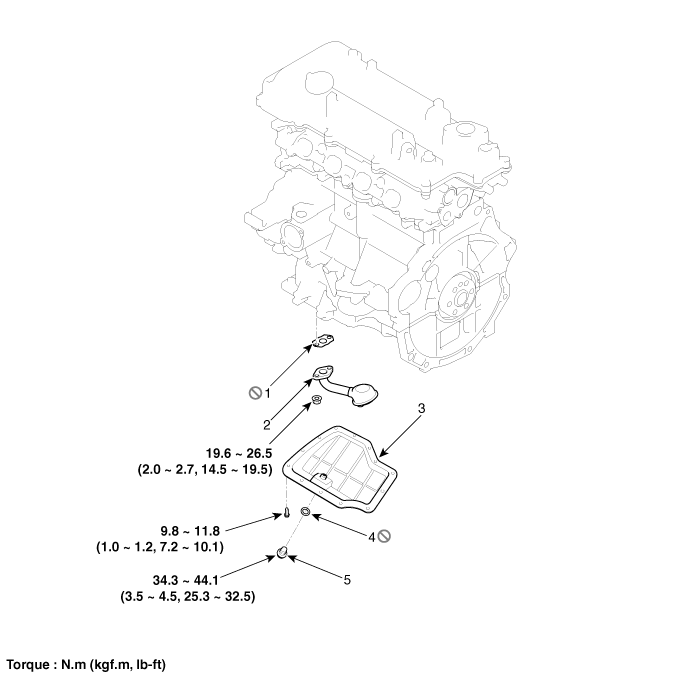 1

2

3

19.6 ~ 26.5
(2.0 ~ 2.7, 14.5 ~ 19.5)

9.8 ~ 11.8
(1.0 ~ 1.2, 7.2 ~ 10.1)

4

34.3 ~ 44.1
(3.5 ~ 4.5, 25.3 ~ 32.5)

5

Torque : N.m (kgf.m, lb-ft)