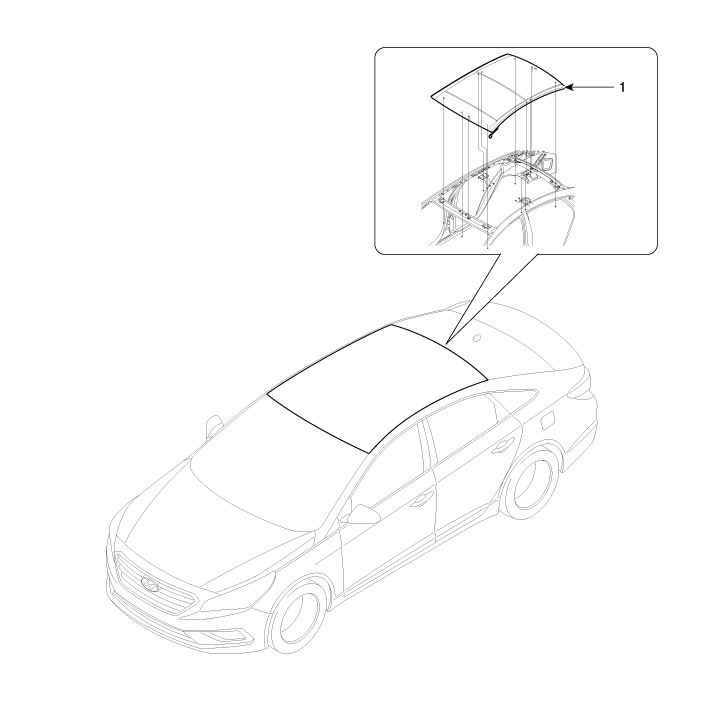 1