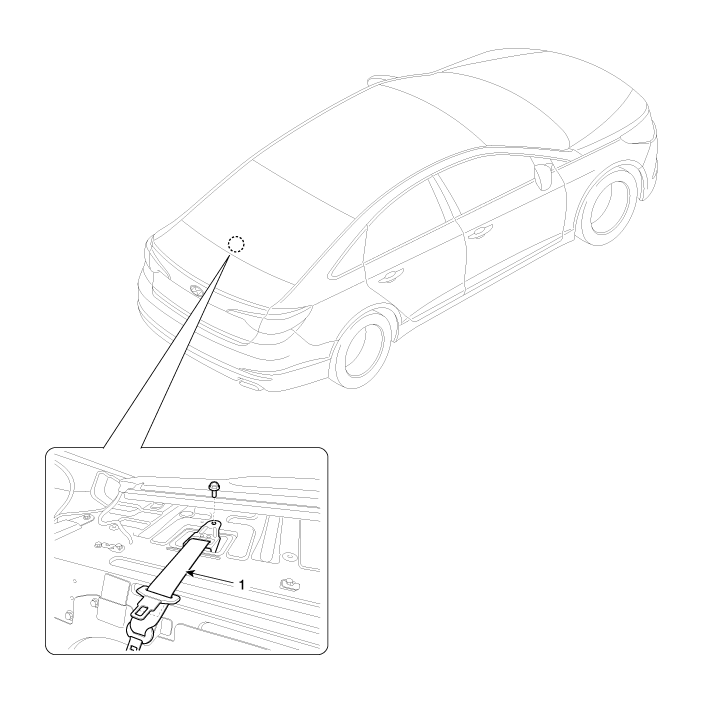 1