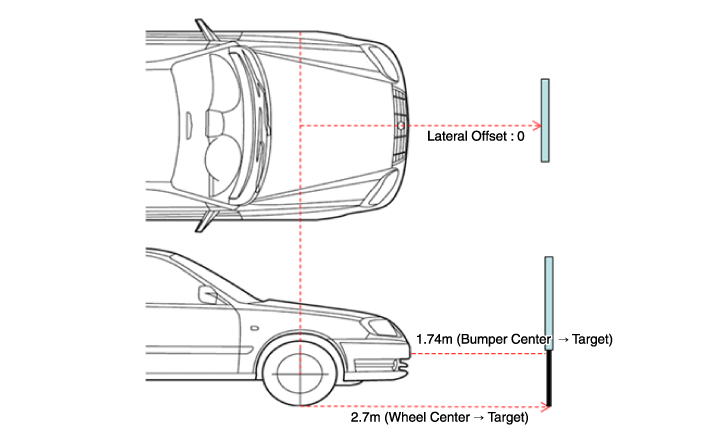 Lateral Offset : 0

1.74m (Bumper Center → Target)

2.7m (Wheel Center → Target)