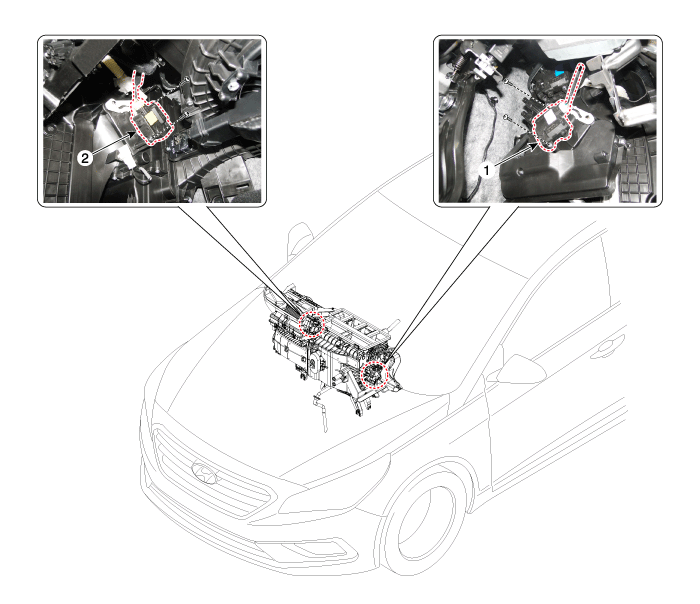 2

1